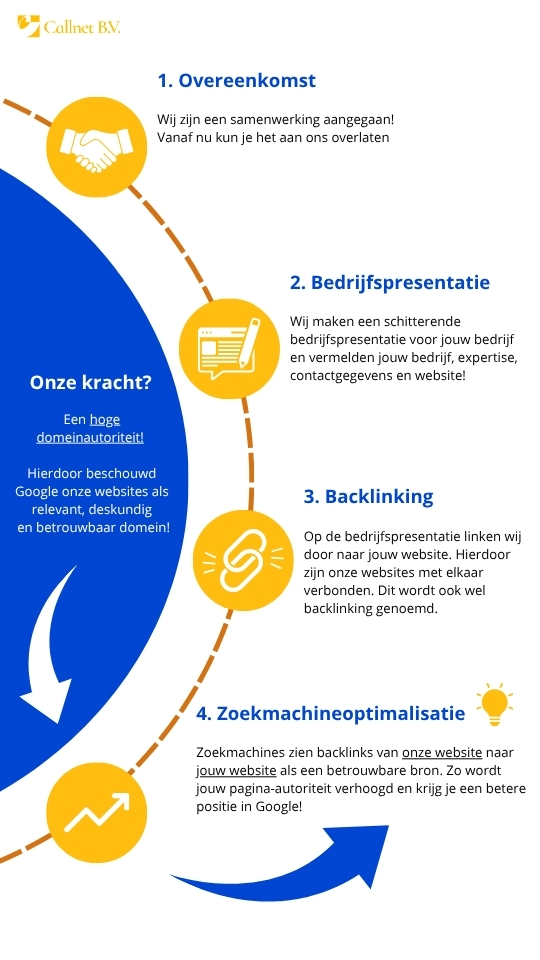 Callnet B.V.

1. Overeenkomst

Wij zijn een samenwerking aangegaan! Vanaf nu kun je het aan ons overlaten

2. Bedrijfspresentatie

Wij maken een schitterende bedrijfspresentatie voor jouw bedrijf en vermelden jouw bedrijf, expertise, contactgegevens en website!

Onze kracht?

Een hoge domeinautoriteit!

Hierdoor beschouwd Google onze websites als relevant, deskundig en betrouwbaar domein!

3. Backlinking

Op de bedrijfspresentatie linken wij door naar jouw website. Hierdoor zijn onze websites met elkaar verbonden. Dit wordt ook wel backlinking genoemd.

4. Zoekmachineoptimalisatie

Zoekmachines zien backlinks van onze website naar jouw website als een betrouwbare bron. Zo wordt jouw pagina-autoriteit verhoogd en krijg je een betere positie in Google!